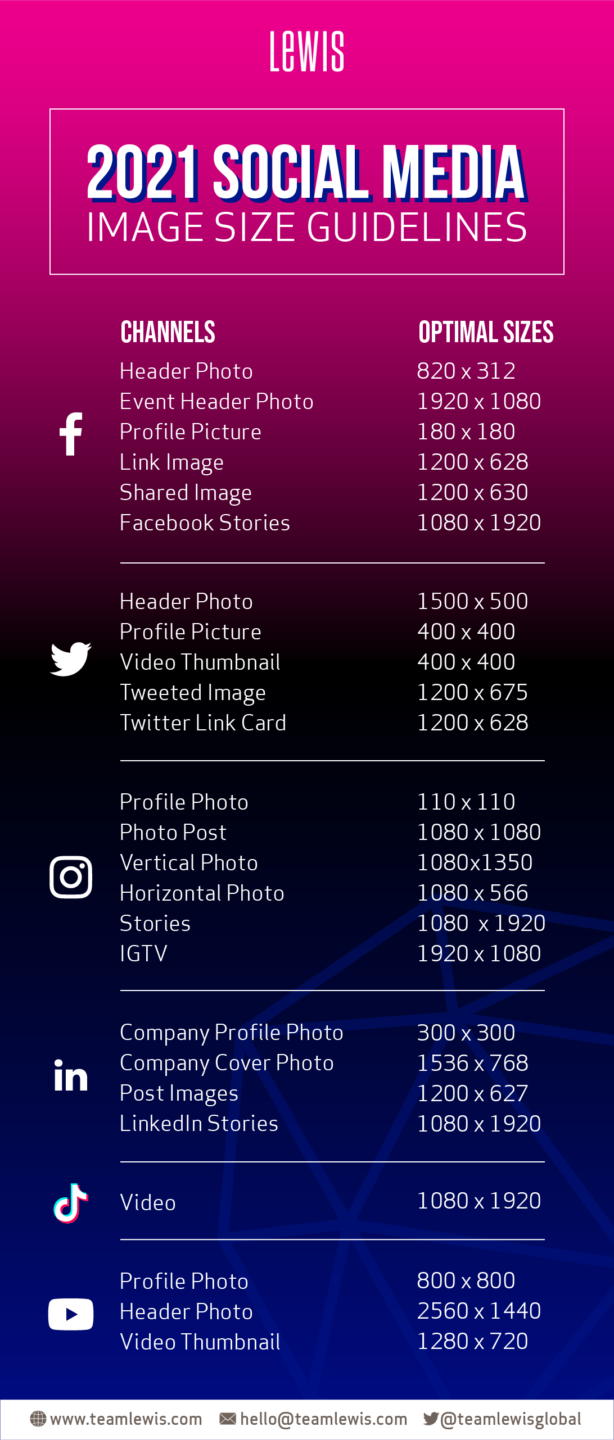 LEWIS

2021 SOCIAL MEDIA
IMAGE SIZE GUIDELINES

| CHANNELS | OPTIMAL SIZES |
|---|---|
| Header Photo | 820 x 312 |
| Event Header Photo | 1920 x 1080 |
| Profile Picture | 180 x 180 |
| Link Image | 1200 x 628 |
| Shared Image | 1200 x 630 |
| Facebook Stories | 1080 x 1920 |
| Header Photo | 1500 x 500 |
| Profile Picture | 400 x 400 |
| Video Thumbnail | 400 x 400 |
| Tweeted Image | 1200 x 675 |
| Twitter Link Card | 1200 x 628 |
| Profile Photo | 110 x 110 |
| Photo Post | 1080 x 1080 |
| Vertical Photo | 1080x1350 |
| Horizontal Photo | 1080 x 566 |
| Stories | 1080 x 1920 |
| IGTV | 1920 x 1080 |
| Company Profile Photo | 300 x 300 |
| Company Cover Photo | 1536 x 768 |
| Post Images | 1200 x 627 |
| LinkedIn Stories | 1080 x 1920 |
| Video | 1080 x 1920 |
| Profile Photo | 800 x 800 |
| Header Photo | 2560 x 1440 |
| Video Thumbnail | 1280 x 720 |

www.teamlewis.com hello@teamlewis.com @teamlewisglobal