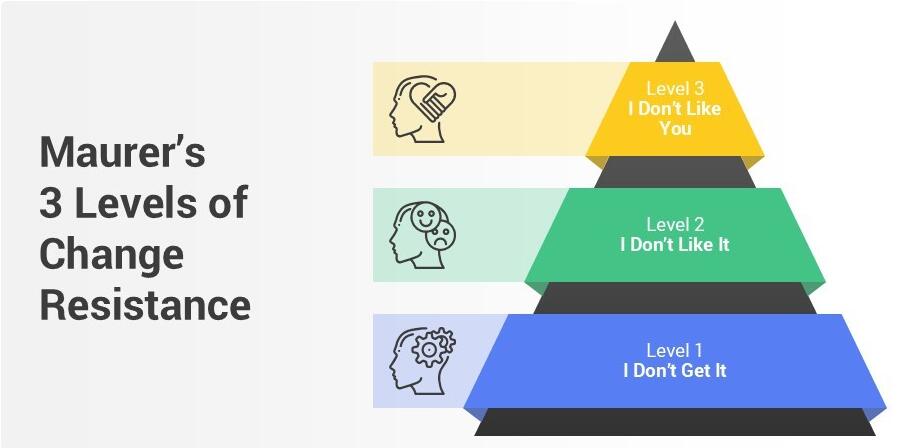 Maurer's 3 Levels of Change Resistance

Level 3
I Don't Like You

Level 2
I Don't Like It

Level 1
I Don't Get It